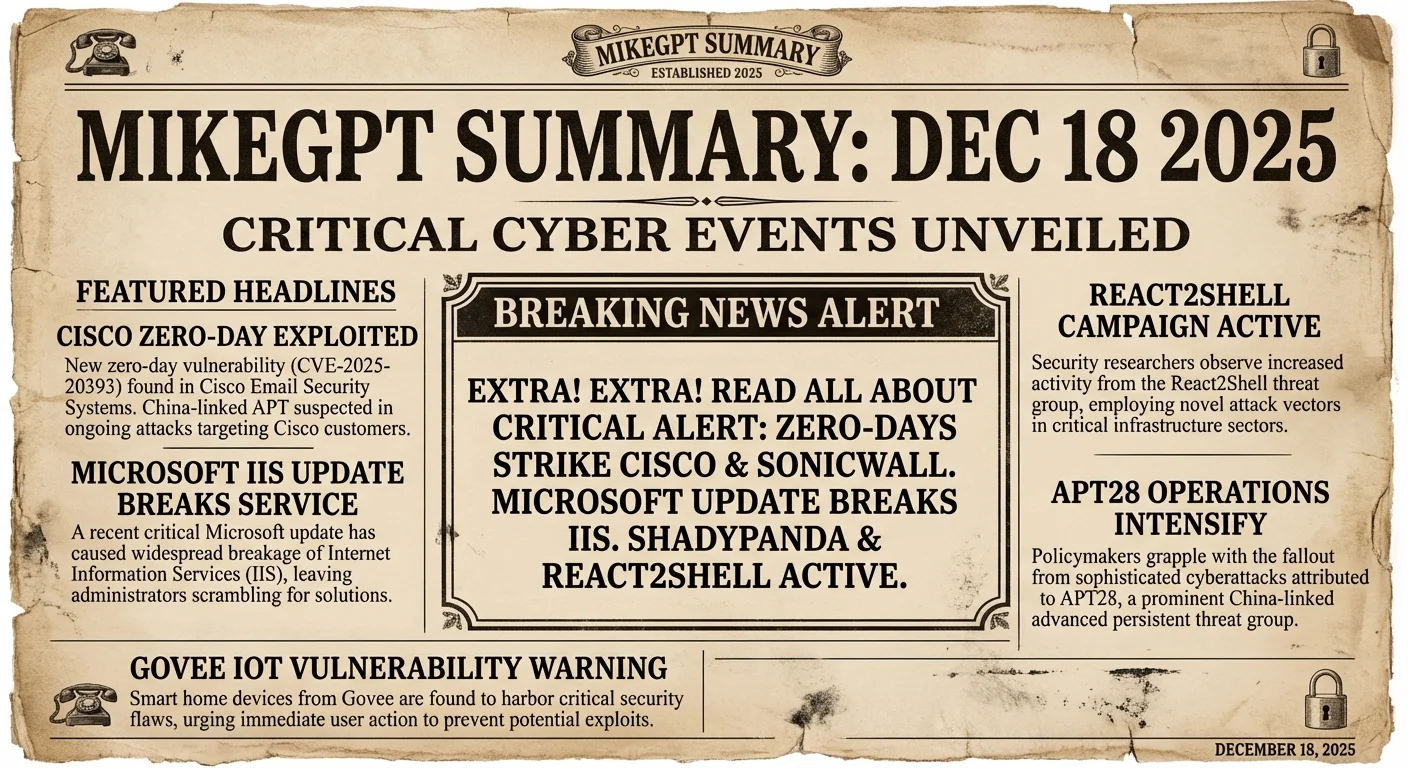 MIKEGPT SUMMARY
ESTABLISHED 2025

MIKEGPT SUMMARY: DEC 18 2025

CRITICAL CYBER EVENTS UNVEILED

FEATURED HEADLINES

CISCO ZERO-DAY EXPLOITED

New zero-day vulnerability (CVE-2025-20393) found in Cisco Email Security Systems. China-linked APT suspected in ongoing attacks targeting Cisco customers.

MICROSOFT IIS UPDATE BREAKS SERVICE

A recent critical Microsoft update has caused widespread breakage of Internet Information Services (IIS), leaving administrators scrambling for solutions.

BREAKING NEWS ALERT

EXTRA! EXTRA! READ ALL ABOUT CRITICAL ALERT: ZERO-DAYS STRIKE CISCO & SONICWALL. MICROSOFT UPDATE BREAKS IIS. SHADYPANDA & REACT2SHELL ACTIVE.

REACT2SHELL CAMPAIGN ACTIVE

Security researchers observe increased activity from the React2Shell threat group, employing novel attack vectors in critical infrastructure sectors.

APT28 OPERATIONS INTENSIFY

Policymakers grapple with the fallout from sophisticated cyberattacks attributed to APT28, a prominent China-linked advanced persistent threat group.

GOVEE IOT VULNERABILITY WARNING

Smart home devices from Govee are found to harbor critical security flaws, urging immediate user action to prevent potential exploits.

DECEMBER 18, 2025